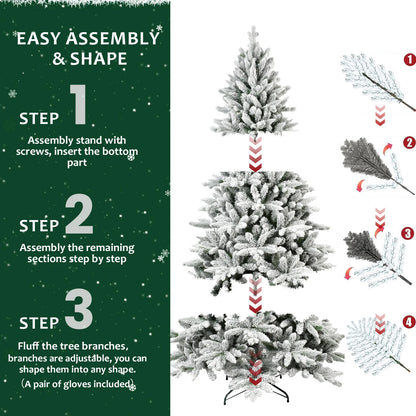 EASY ASSEMBLY & SHAPE

STEP 1

Assembly stand with screws, insert the bottom part

STEP 2

Assembly the remaining sections step by step

STEP 3

Fluff the tree branches, branches are adjustable, you can shape them into any shape.
(A pair of gloves included)

1

2

3

4